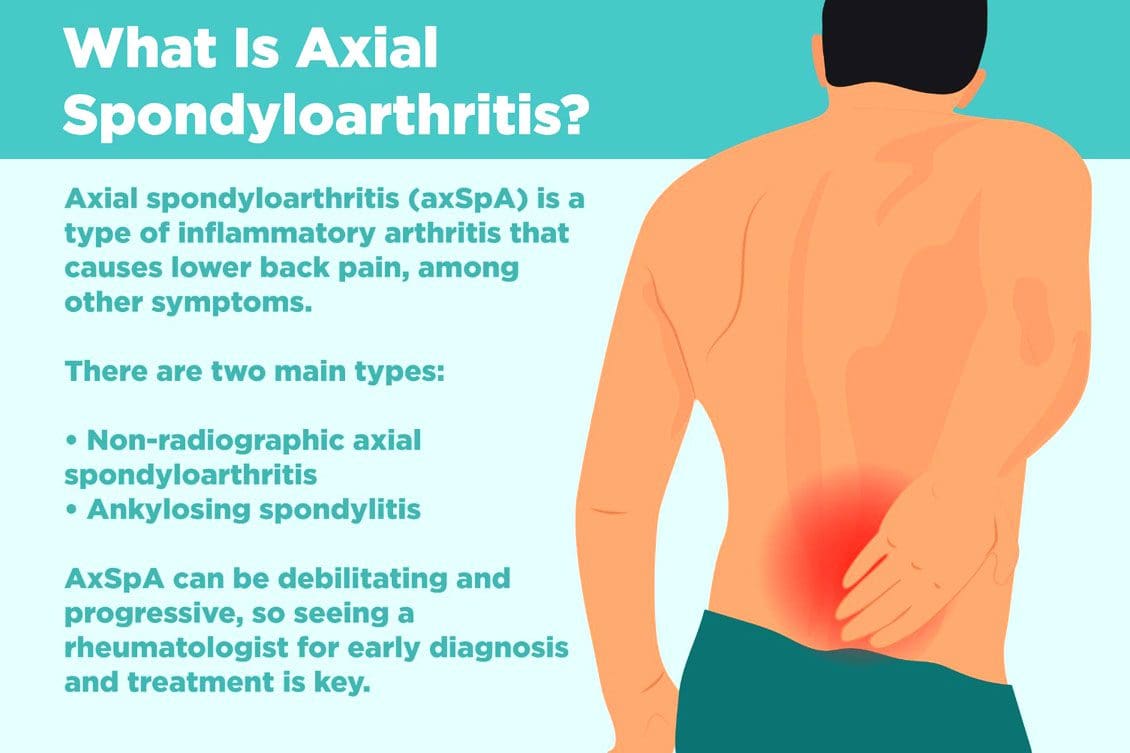 What Is Axial Spondyloarthritis?

Axial spondyloarthritis (axSpA) is a type of inflammatory arthritis that causes lower back pain, among other symptoms.

There are two main types:

• Non-radiographic axial spondyloarthritis
• Ankylosing spondylitis

AxSpA can be debilitating and progressive, so seeing a rheumatologist for early diagnosis and treatment is key.