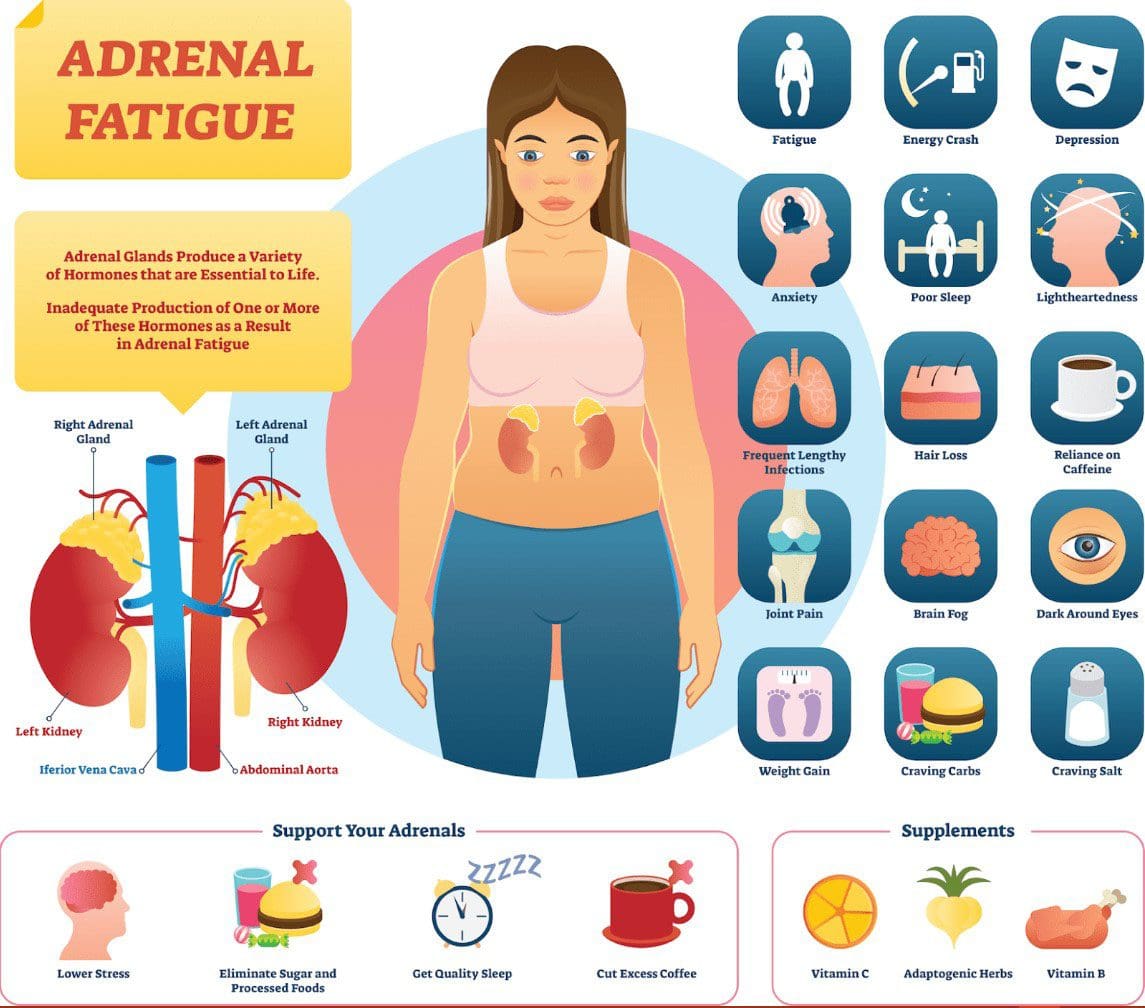 ADRENAL FATIGUE

Adrenal Glands Produce a Variety of Hormones that are Essential to Life.

Inadequate Production of One or More of These Hormones as a Result in Adrenal Fatigue

Right Adrenal Gland

Left Adrenal Gland

Left Kidney

Right Kidney

Iferior Vena Cava

Abdominal Aorta

Fatigue

Energy Crash

Depression

Anxiety

Poor Sleep

Lightheartedness

Frequent Lengthy Infections

Hair Loss

Reliance on Caffeine

Joint Pain

Brain Fog

Dark Around Eyes

Weight Gain

Craving Carbs

Craving Salt

Support Your Adrenals

Lower Stress

Eliminate Sugar and Processed Foods

ZZZZZ

Get Quality Sleep

Cut Excess Coffee

Supplements

Vitamin C

Adaptogenic Herbs

Vitamin B