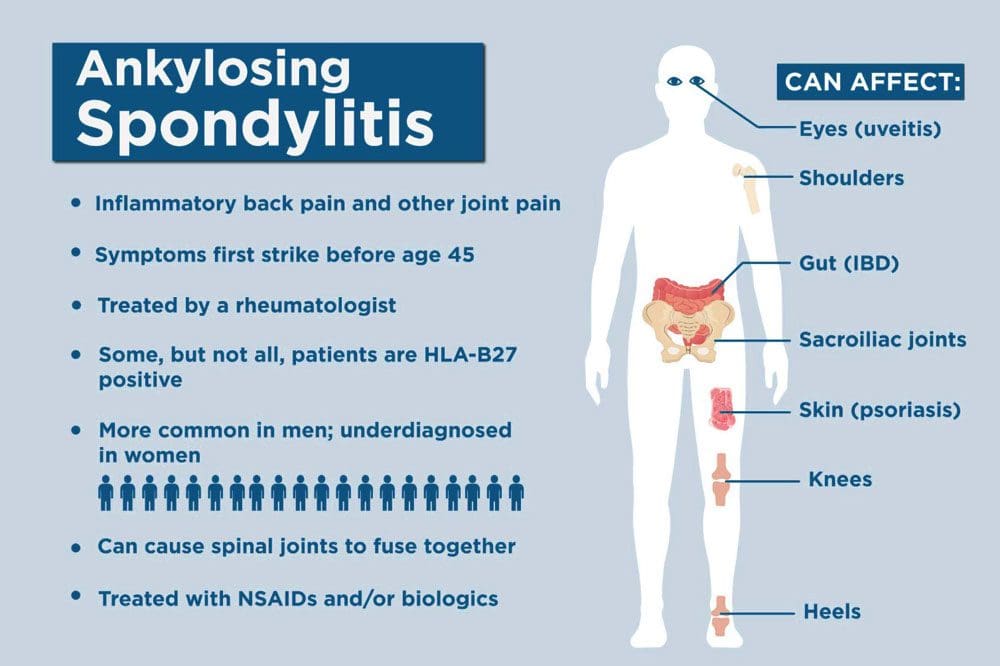 Ankylosing Spondylitis

• Inflammatory back pain and other joint pain

• Symptoms first strike before age 45

• Treated by a rheumatologist

• Some, but not all, patients are HLA-B27 positive

• More common in men; underdiagnosed in women

• Can cause spinal joints to fuse together

• Treated with NSAIDs and/or biologics

CAN AFFECT:

Eyes (uveitis)

Shoulders

Gut (IBD)

Sacroiliac joints

Skin (psoriasis)

Knees

Heels