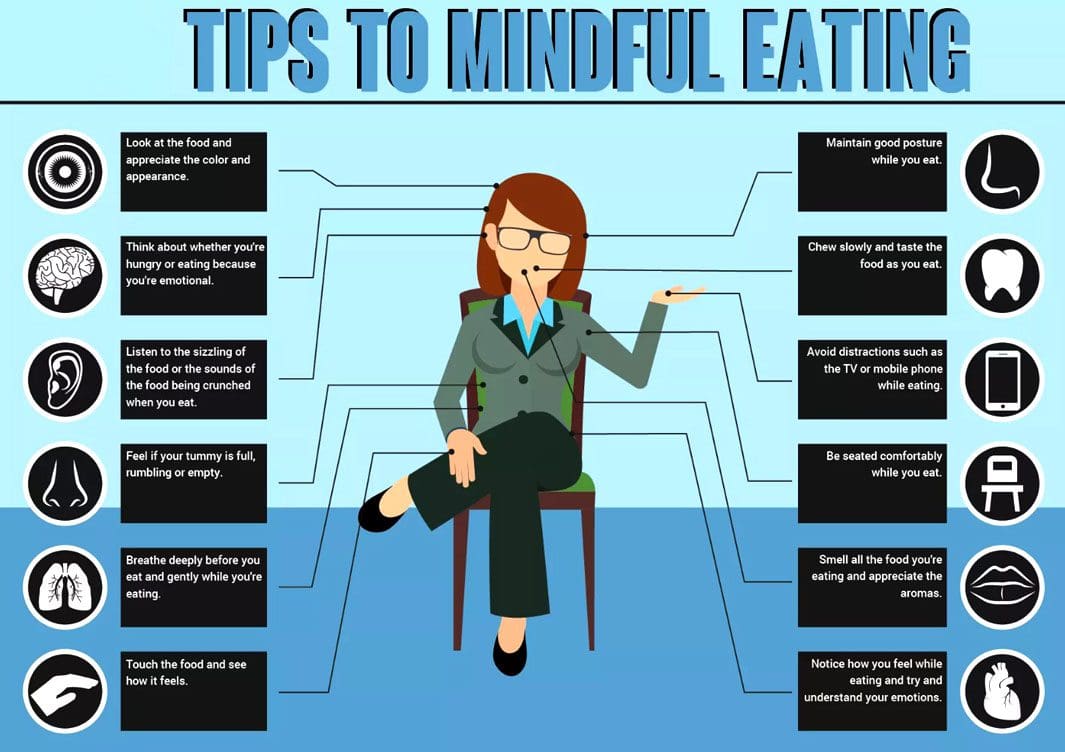 TIPS TO MINDFUL EATING

Look at the food and appreciate the color and appearance.

Think about whether you're hungry or eating because you're emotional.

Listen to the sizzling of the food or the sounds of the food being crunched when you eat.

Feel if your tummy is full, rumbling or empty.

Breathe deeply before you eat and gently while you're eating.

Touch the food and see how it feels.

Maintain good posture while you eat.

Chew slowly and taste the food as you eat.

Avoid distractions such as the TV or mobile phone while eating.

Be seated comfortably while you eat.

Smell all the food you're eating and appreciate the aromas.

Notice how you feel while eating and try and understand your emotions.