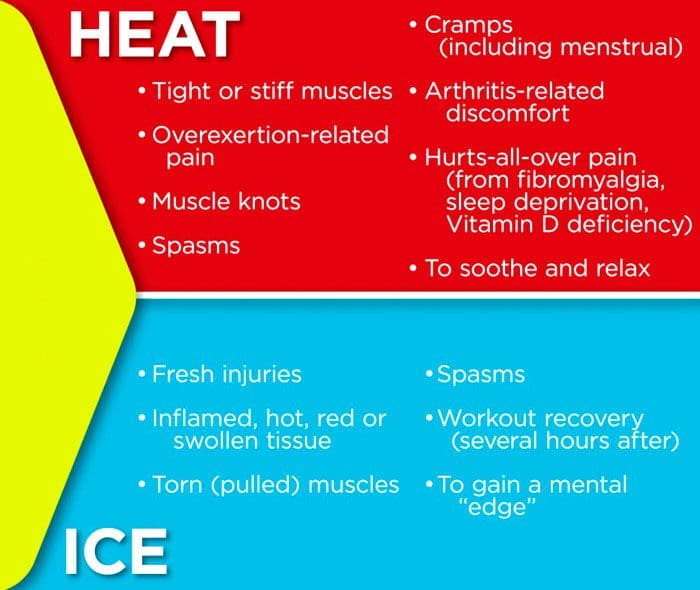 HEAT

• Tight or stiff muscles

• Overexertion-related pain

• Muscle knots

• Spasms

• Cramps (including menstrual)

• Arthritis-related discomfort

• Hurts-all-over pain (from fibromyalgia, sleep deprivation, Vitamin D deficiency)

• To soothe and relax

• Fresh injuries

• Inflamed, hot, red or swollen tissue

• Torn (pulled) muscles

• Spasms

• Workout recovery (several hours after)

• To gain a mental "edge"

ICE