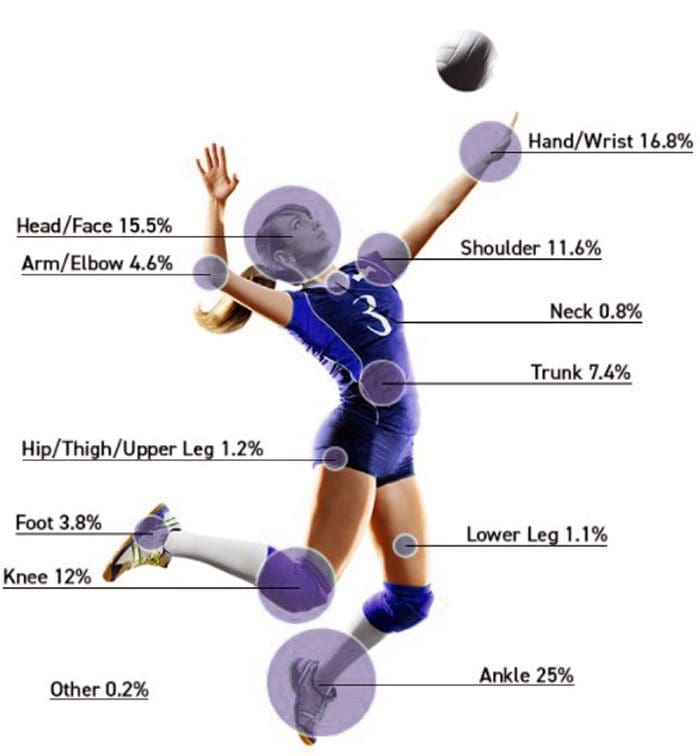 Hand/Wrist 16.8%

Head/Face 15.5%

Shoulder 11.6%

Arm/Elbow 4.6%

3

Neck 0.8%

Trunk 7.4%

Hip/Thigh/Upper Leg 1.2%

Foot 3.8%

Lower Leg 1.1%

Knee 12%

Ankle 25%

Other 0.2%